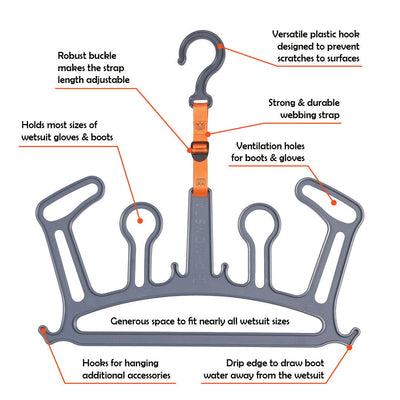 Versatile plastic hook designed to prevent scratches to surfaces

Robust buckle makes the strap length adjustable

Strong & durable webbing strap

Holds most sizes of wetsuit gloves & boots

Ventilation holes for boots & gloves

Generous space to fit nearly all wetsuit sizes

Hooks for hanging additional accessories

Drip edge to draw boot water away from the wetsuit